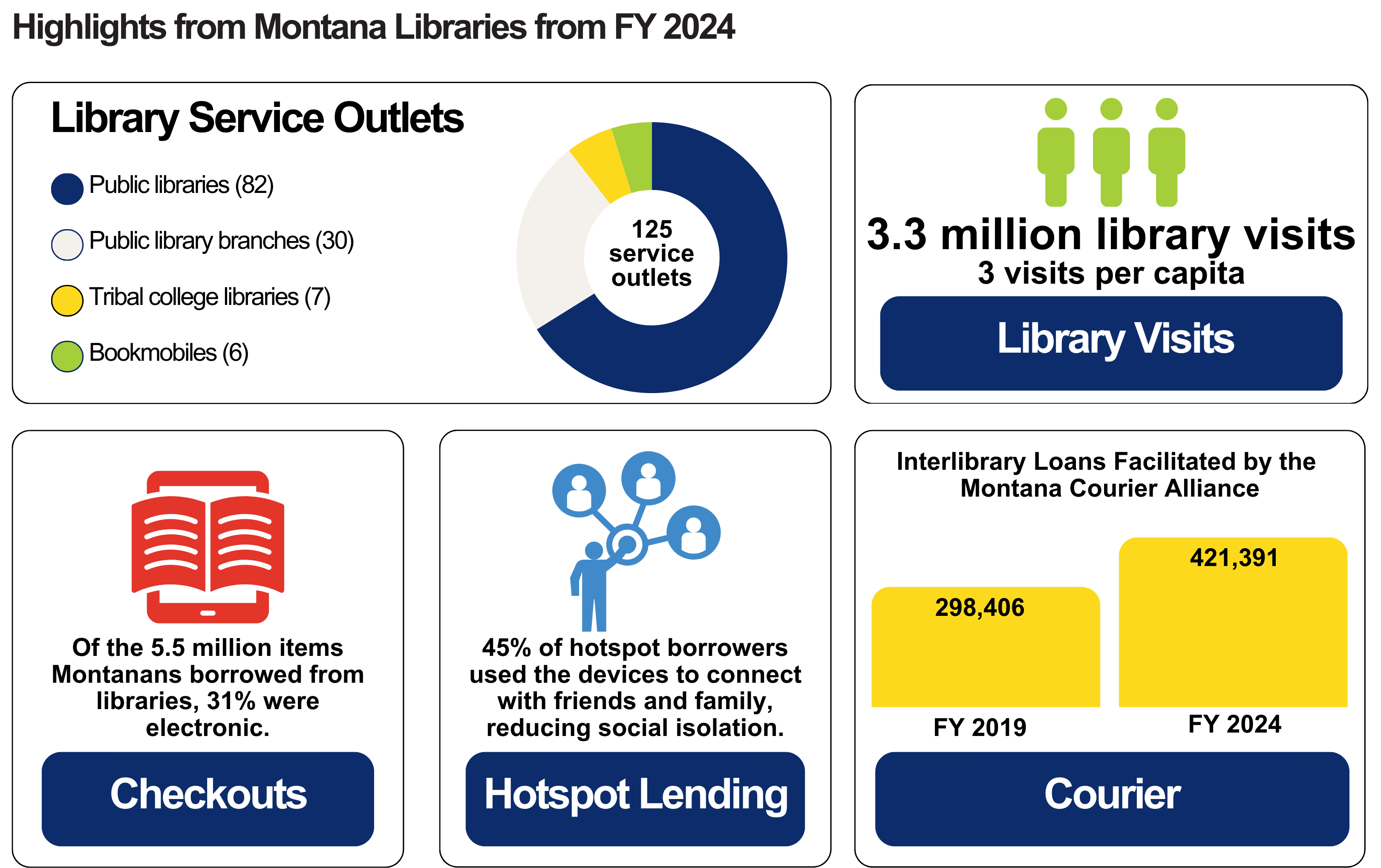 Highlights from Montana Libraries from FY 2024

Library Service Outlets

Public libraries (82)

Public library branches (30)

Tribal college libraries (7)

Bookmobiles (6)

125 service outlets

3.3 million library visits
3 visits per capita

Library Visits

Of the 5.5 million items Montanans borrowed from libraries, 31% were electronic.

Checkouts

45% of hotspot borrowers used the devices to connect with friends and family, reducing social isolation.

Hotspot Lending

Interlibrary Loans Facilitated by the Montana Courier Alliance

298,406

421,391

FY 2019

FY 2024

Courier